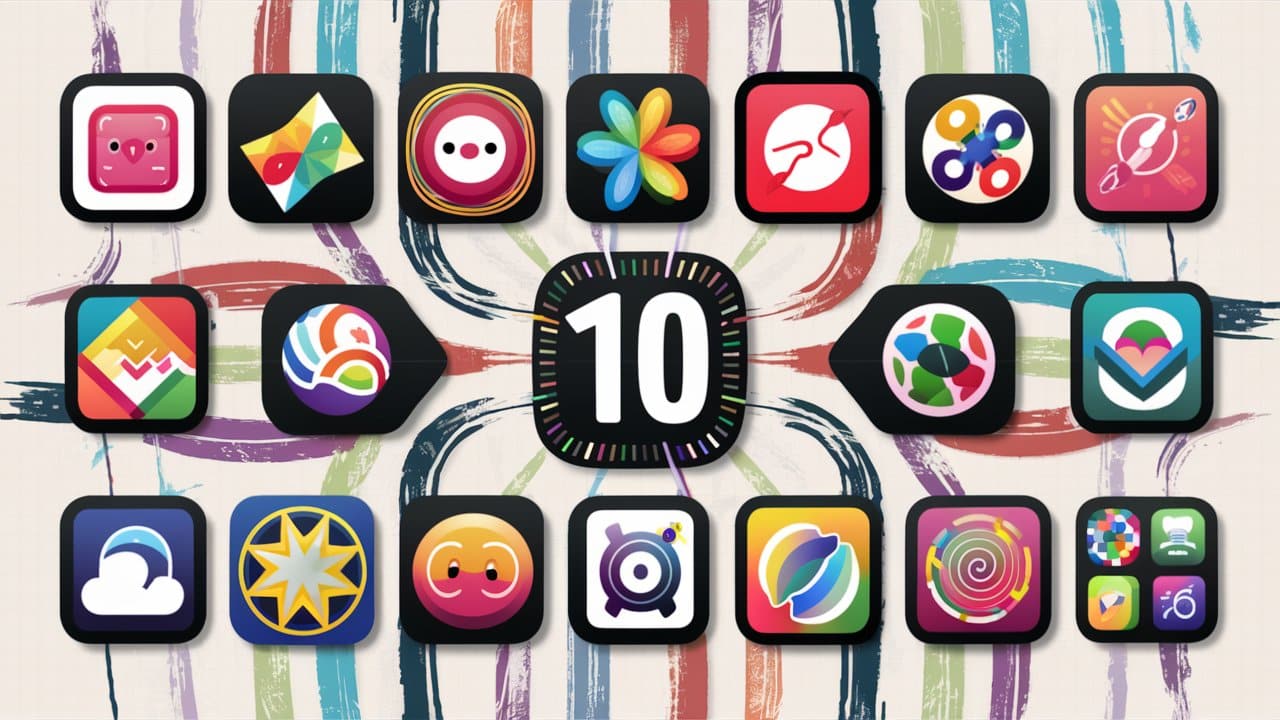 10