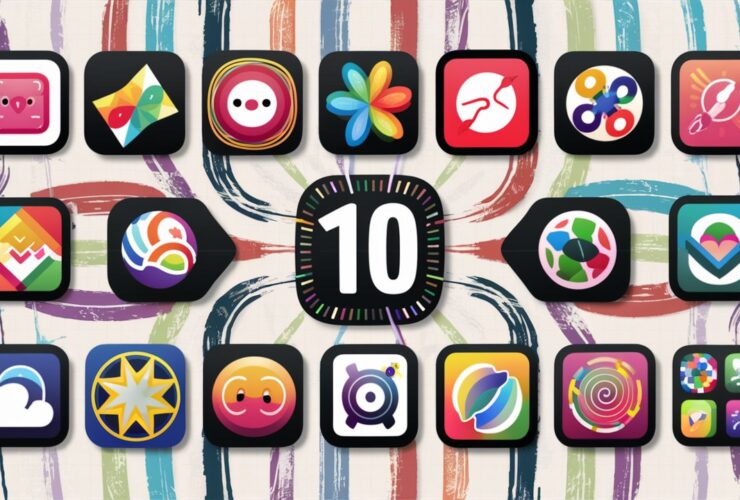 10